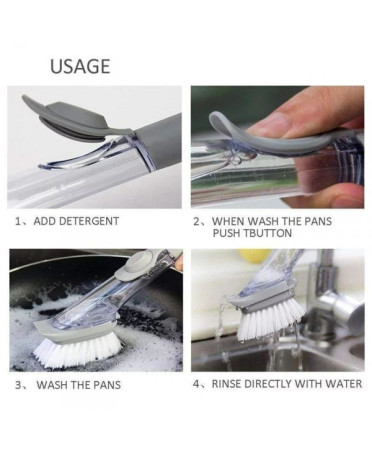 USAGE

1、ADD DETERGENT

2、WHEN WASH THE PANS PUSH TBUTTON

3、 WASH THE PANS

4、RINSE DIRECTLY WITH WATER